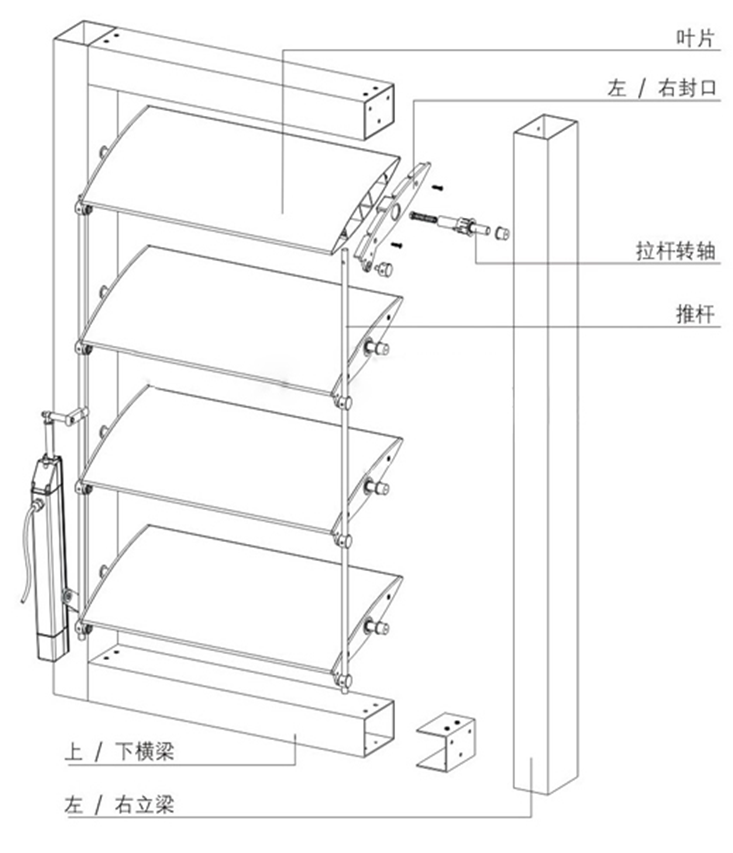 叶片

左 / 右封口

拉杆转轴

推杆

上 / 下横梁

左 / 右立梁