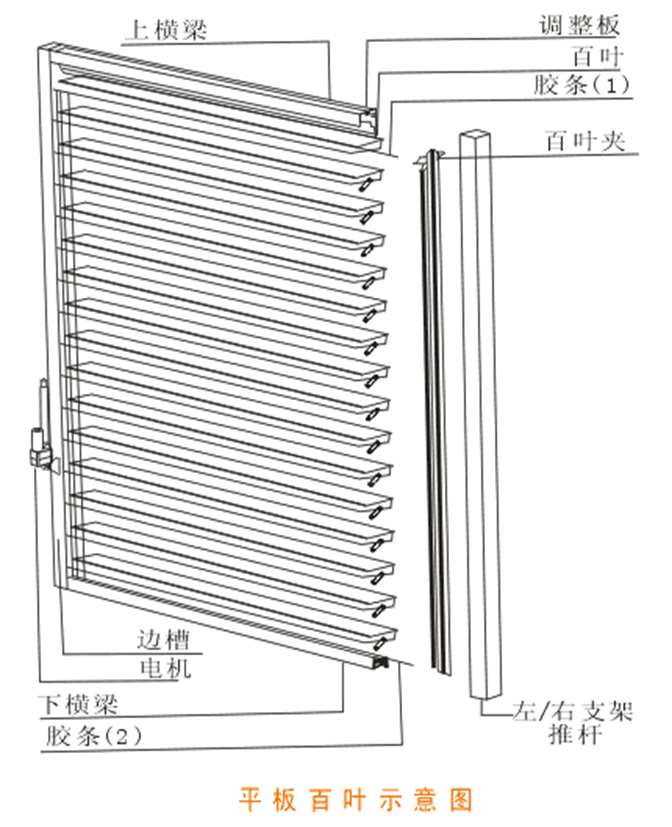 上横梁
调整板
百叶
胶条(1)
百叶夹
边槽
电机
下横梁
胶条(2)
左/右支架
推杆

平板百叶示意图