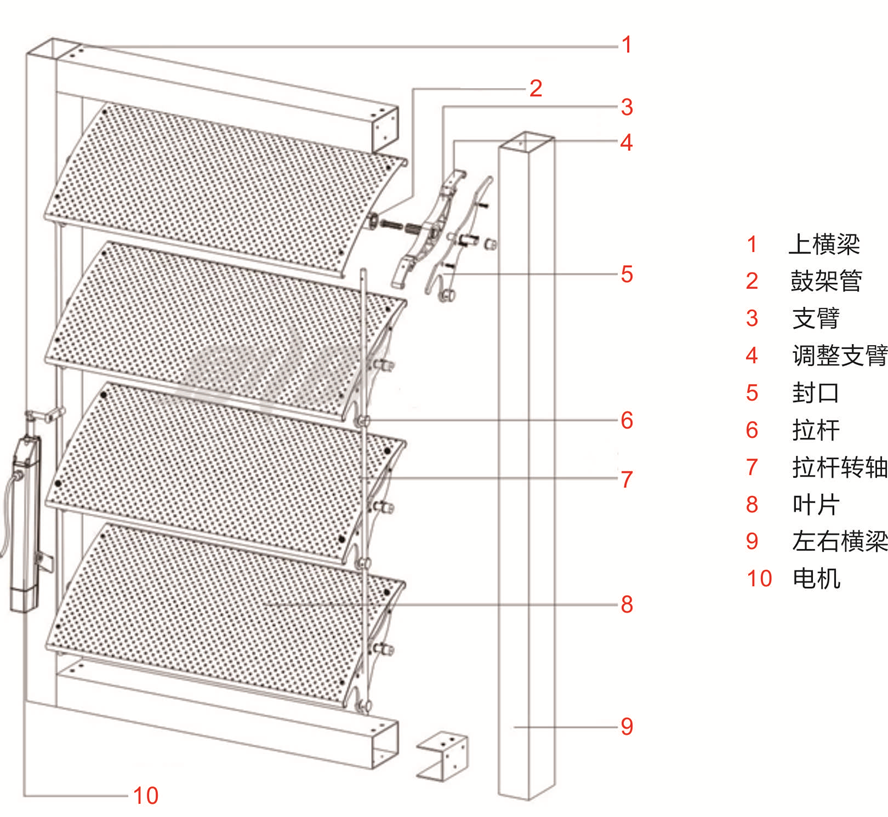 1
2
3
4
5
6
7
8
9
10

1 上横梁
2 鼓架管
3 支臂
4 调整支臂
5 封口
6 拉杆
7 拉杆转轴
8 叶片
9 左右横梁
10 电机